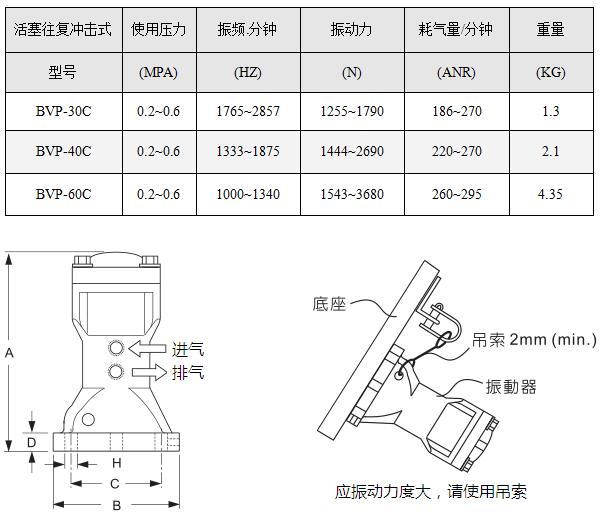 | 活塞往复冲击式 | 使用压力 | 振频.分钟 | 振动力 | 耗气量/分钟 | 重量 |
|---|---|---|---|---|---|
| 型号 | (MPA) | (HZ) | (N) | (ANR) | (KG) |
| BVP-30C | 0.2~0.6 | 1765~2857 | 1255~1790 | 186~270 | 1.3 |
| BVP-40C | 0.2~0.6 | 1333~1875 | 1444~2690 | 220~270 | 2.1 |
| BVP-60C | 0.2~0.6 | 1000~1340 | 1543~3680 | 260~295 | 4.35 |

A
进气
排气
D
H
C
B

底座
吊索 2mm (min.)
振動器
应振动力度大，请使用吊索