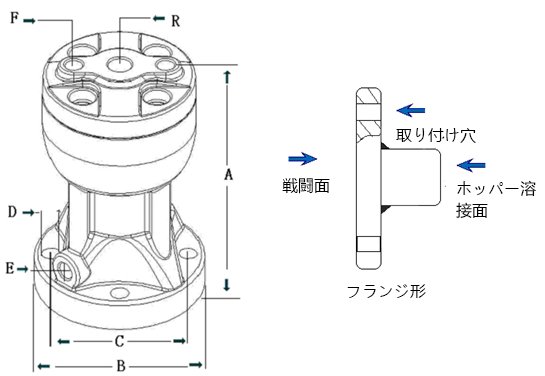 F
R
A
D
E
C
B

取り付け穴
戦闘面
ホッパー溶接面
フランジ形